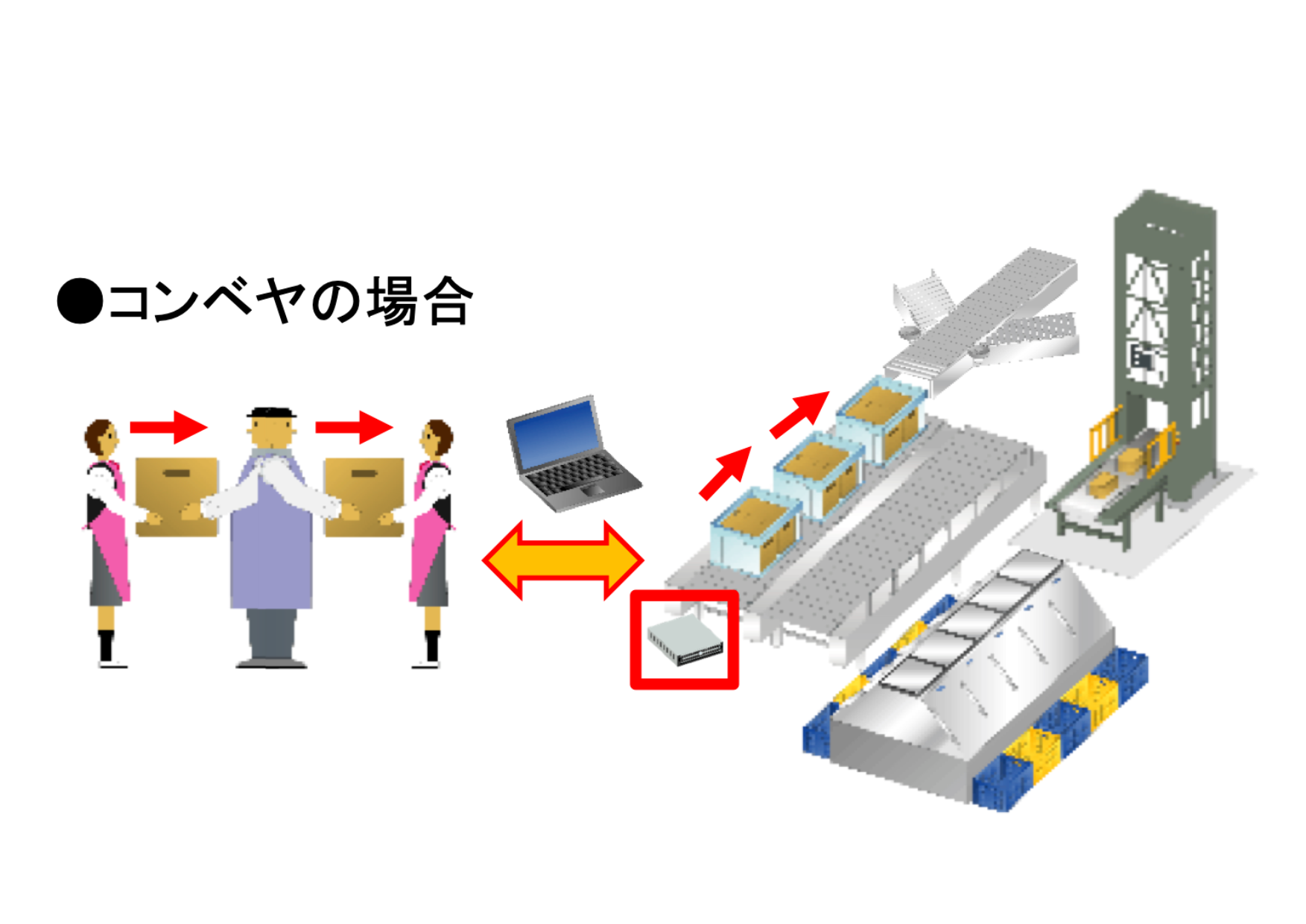 ●コンベヤの場合